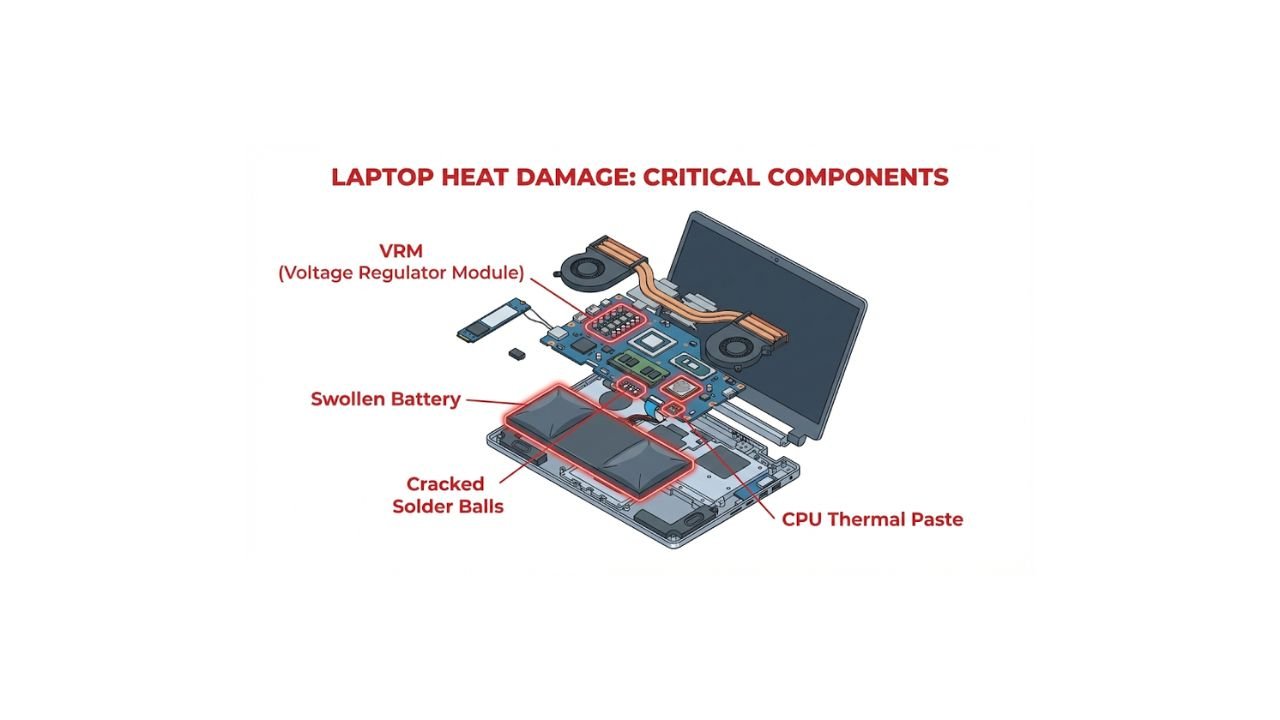 LAPTOP HEAT DAMAGE: CRITICAL COMPONENTS

VRM
(Voltage Regulator Module)

Swollen Battery

Cracked
Solder Balls

CPU Thermal Paste